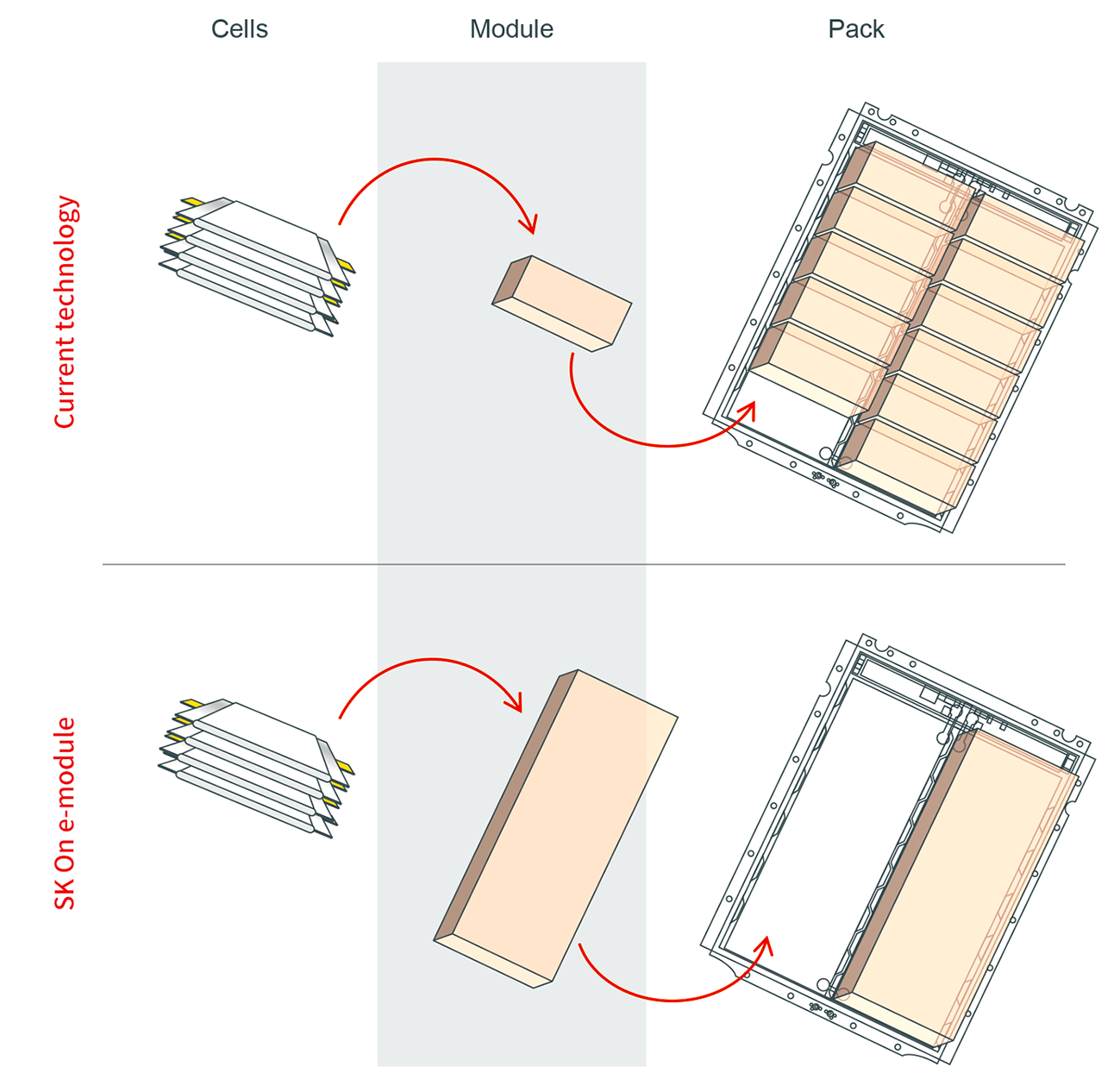 Cells
Module
Pack

Current technology

SK On e-module